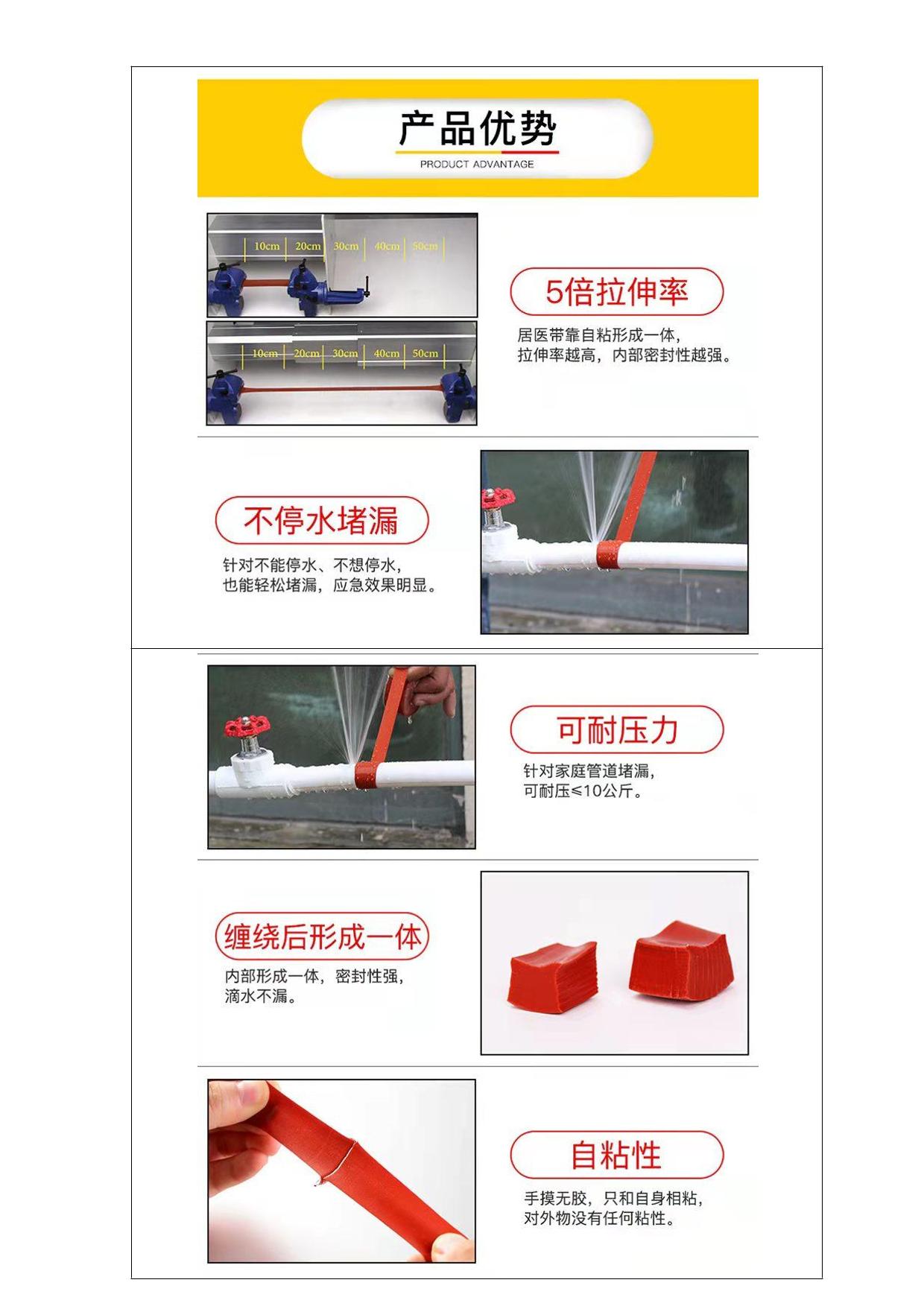 产品优势
PRODUCT ADVANTAGE

10cm 20cm 30cm 40cm 50cm

10cm 20cm 30cm 40cm 50cm

5倍拉伸率

居医带靠自粘形成一体，拉伸率越高，内部密封性越强。

不停水堵漏

针对不能停水、不想停水，也能轻松堵漏，应急效果明显。

可耐压力

针对家庭管道堵漏，可耐压≤10公斤。

缠绕后形成一体

内部形成一体，密封性强，滴水不漏。

自粘性

手摸无胶，只和自身相粘，对外物没有任何粘性。